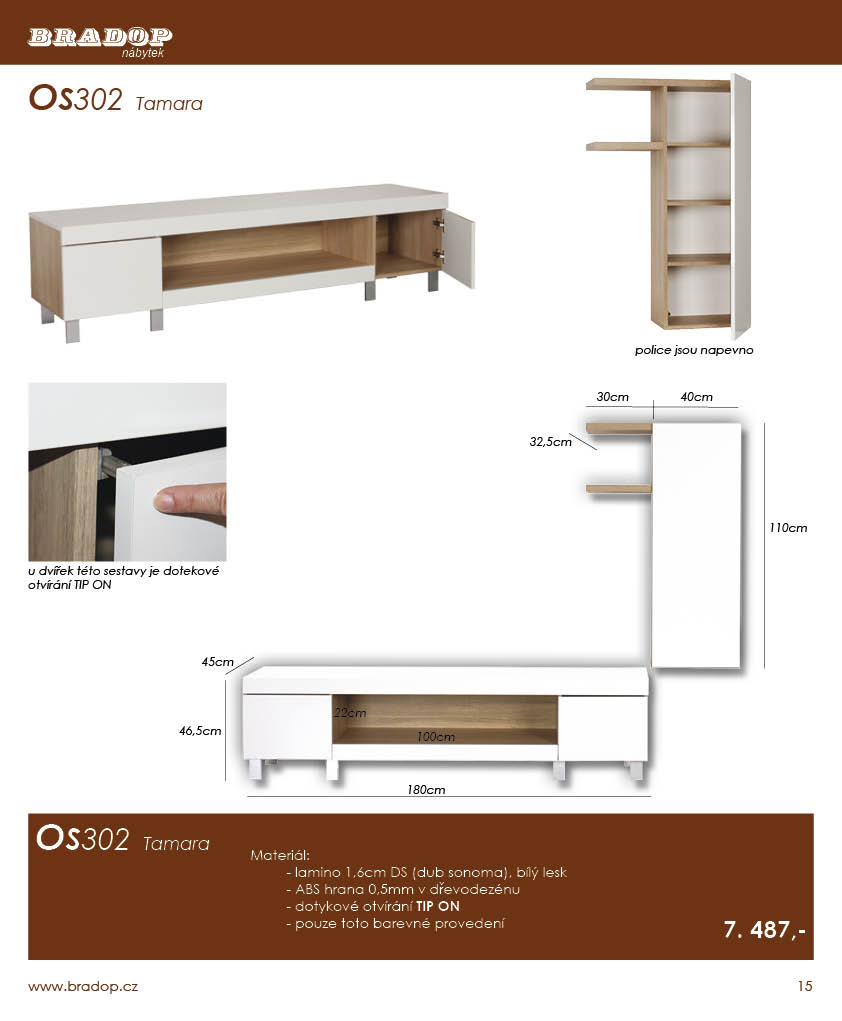 BRADOP
nábytek

OS302 Tamara

police jsou napevno

u dvířek této sestavy je dotekové otvírání TIP ON

30cm
40cm
32,5cm
110cm
45cm
46,5cm
22cm
100cm
180cm

OS302 Tamara

Materiál:
- lamino 1,6cm DS (dub sonoma), bílý lesk
- ABS hrana 0,5mm v dřevodezénu
- dotykové otvírání TIP ON
- pouze toto barevné provedení

7. 487,-

www.bradop.cz
15